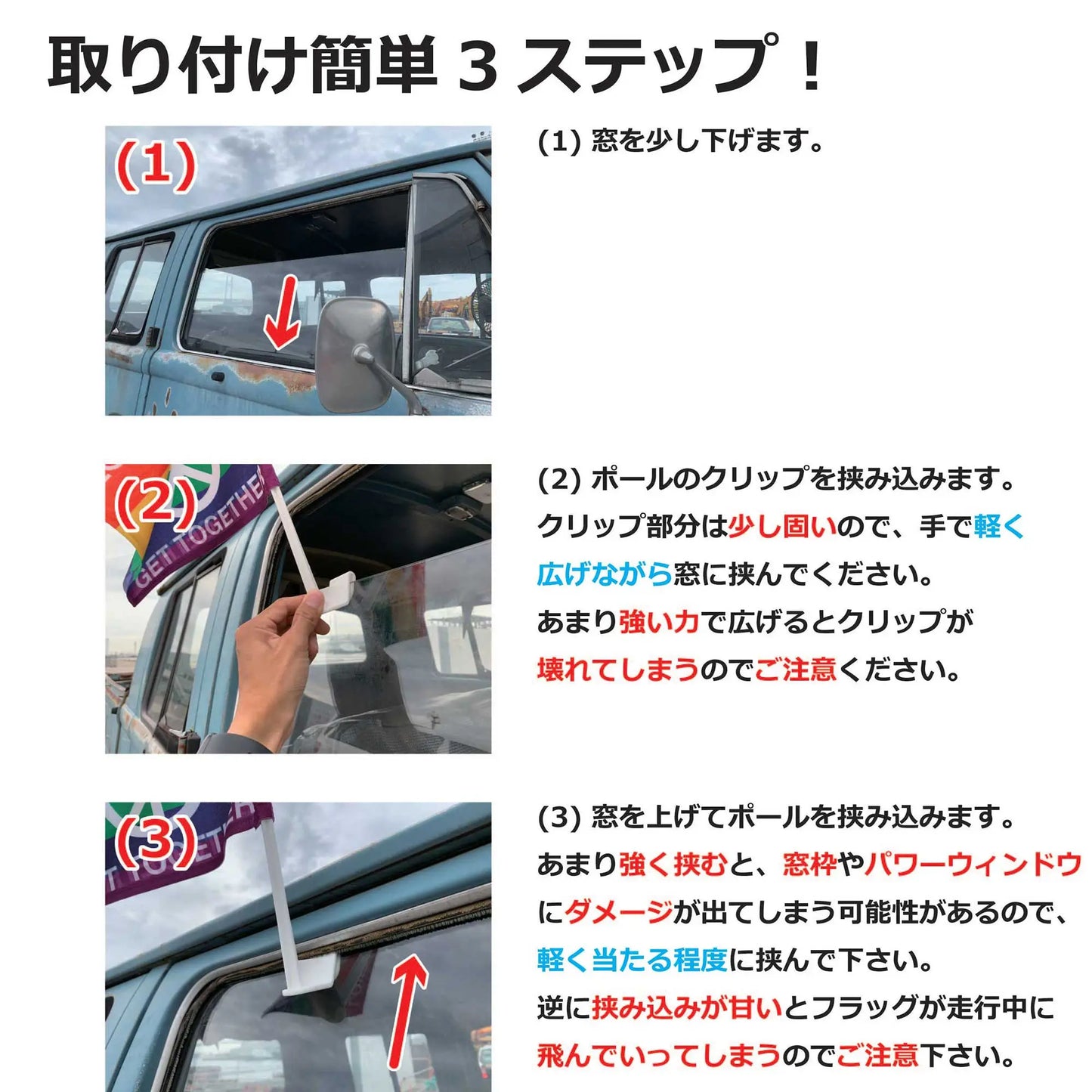 取り付け簡単３ステップ！

(1)

(1) 窓を少し下げます。

(2)

GET TOGETHER

(2) ポールのクリップを挟み込みます。
クリップ部分は少し固いので、手で軽く広げながら窓に挟んでください。
あまり強い力で広げるとクリップが壊れてしまうのでご注意ください。

(3)

T TOGETHER

(3) 窓を上げてポールを挟み込みます。
あまり強く挟むと、窓枠やパワーウィンドウにダメージが出てしまう可能性があるので、軽く当たる程度に挟んで下さい。
逆に挟み込みが甘いとフラッグが走行中に飛んでいってしまうのでご注意下さい。